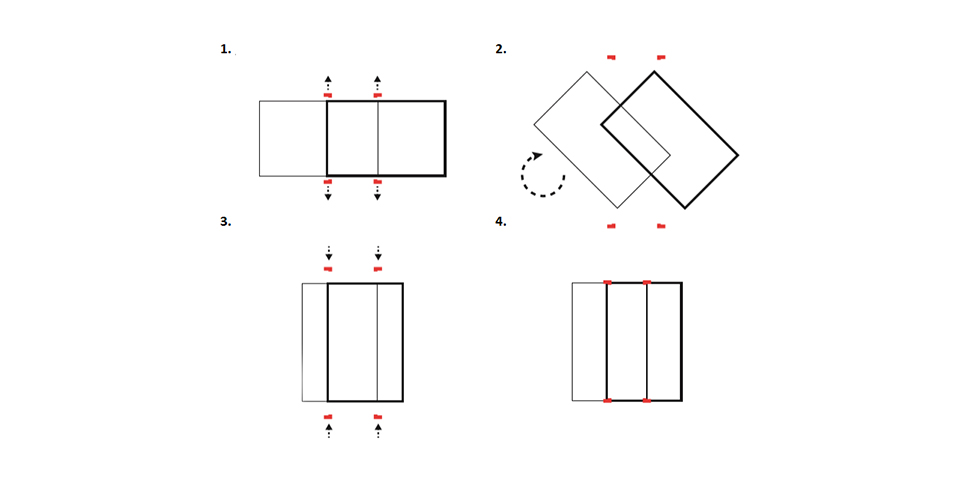 1.

2.

3.

4.