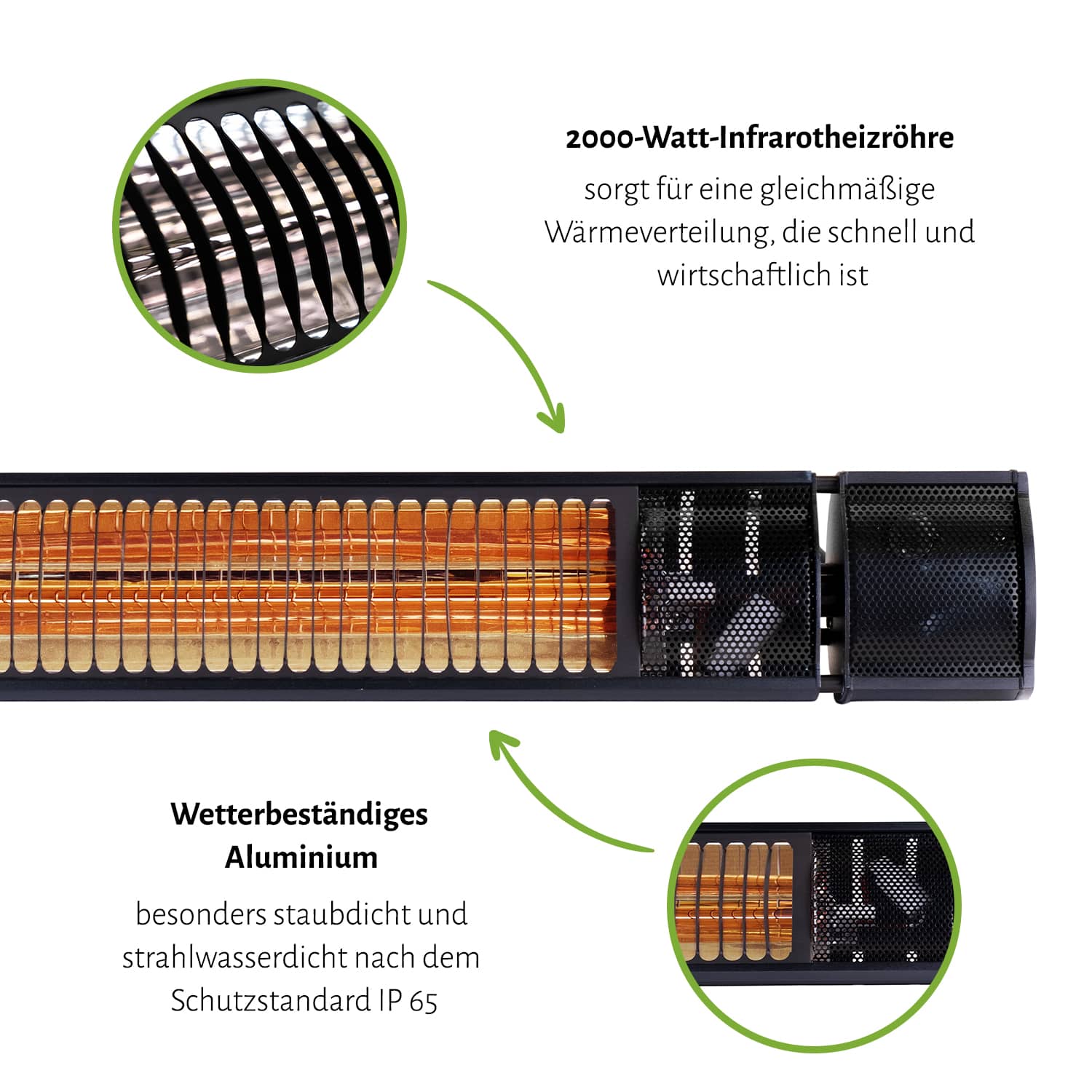 2000-Watt-Infrarotheizröhre

sorgt für eine gleichmäßige Wärmeverteilung, die schnell und wirtschaftlich ist

Wetterbeständiges Aluminium

besonders staubdicht und strahlwasserdicht nach dem Schutzstandard IP 65